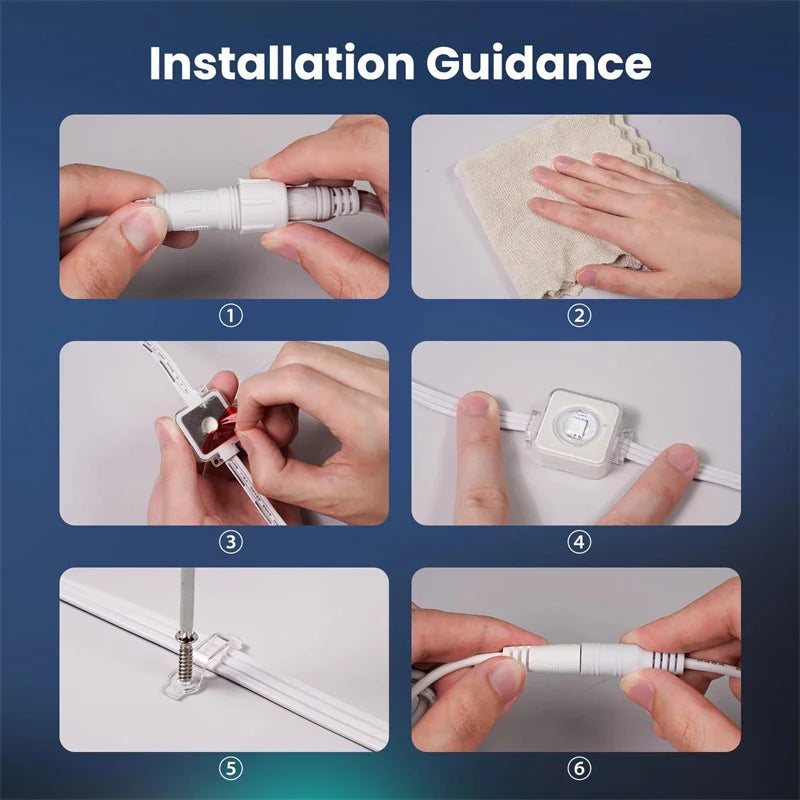 Installation Guidance

①

②

③

④

⑤

⑥