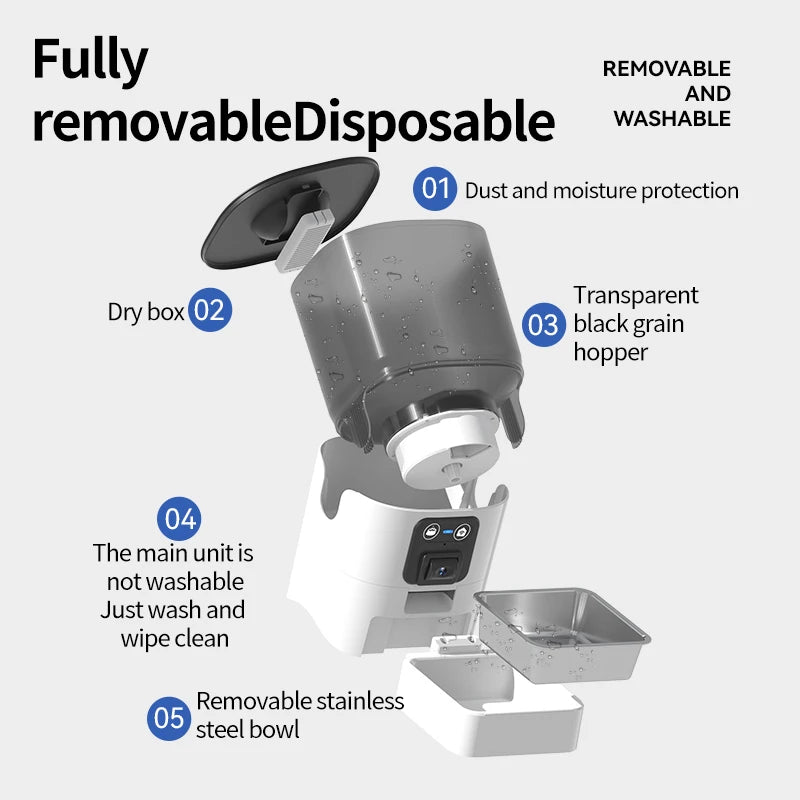 Fully removableDisposable

REMOVABLE AND WASHABLE

01 Dust and moisture protection

Dry box 02

03 Transparent black grain hopper

04
The main unit is not washable Just wash and wipe clean

05 Removable stainless steel bowl