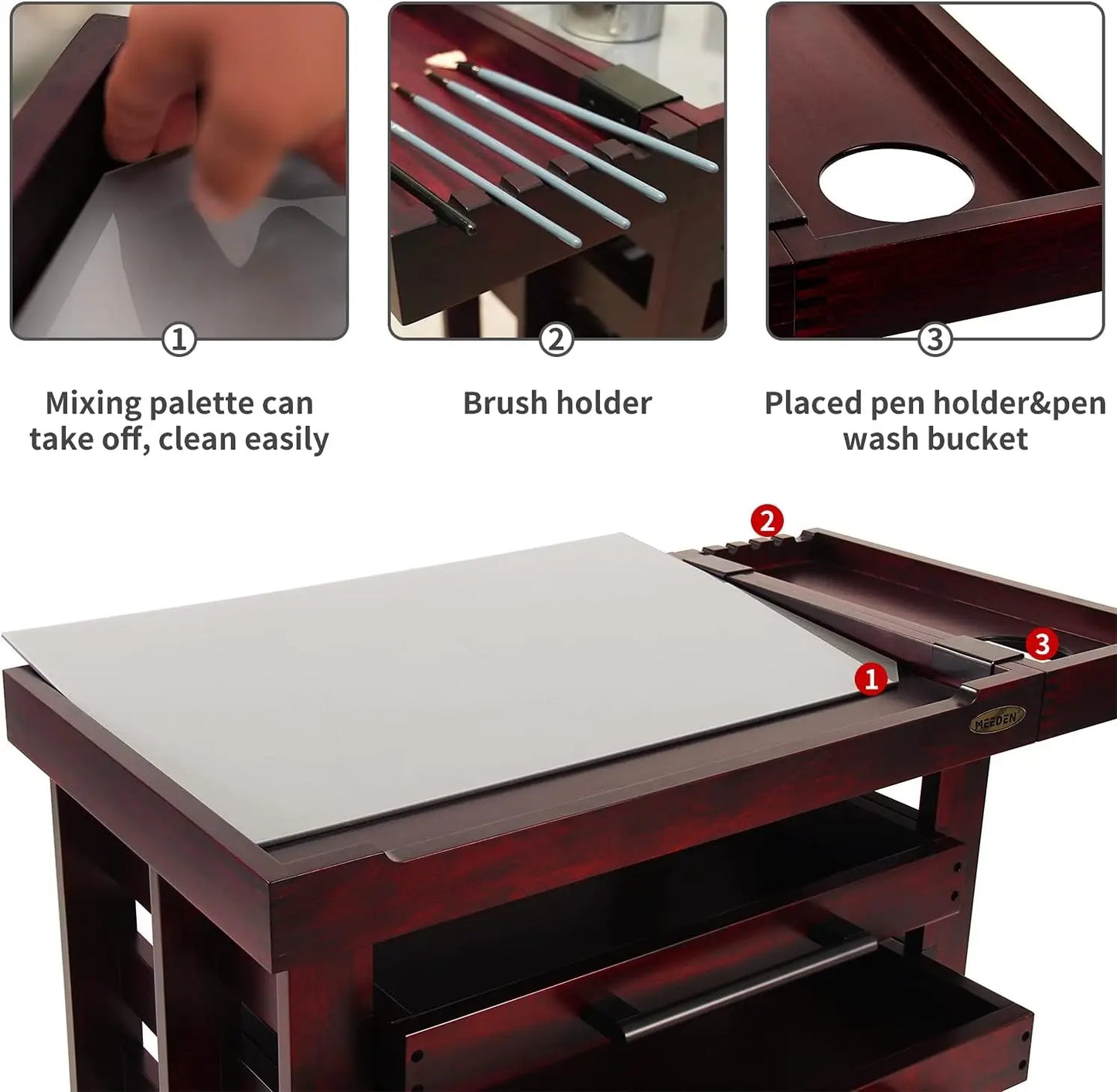 ①

Mixing palette can take off, clean easily

②

Brush holder

③

Placed pen holder&pen wash bucket

2

3

1

MEEDEN