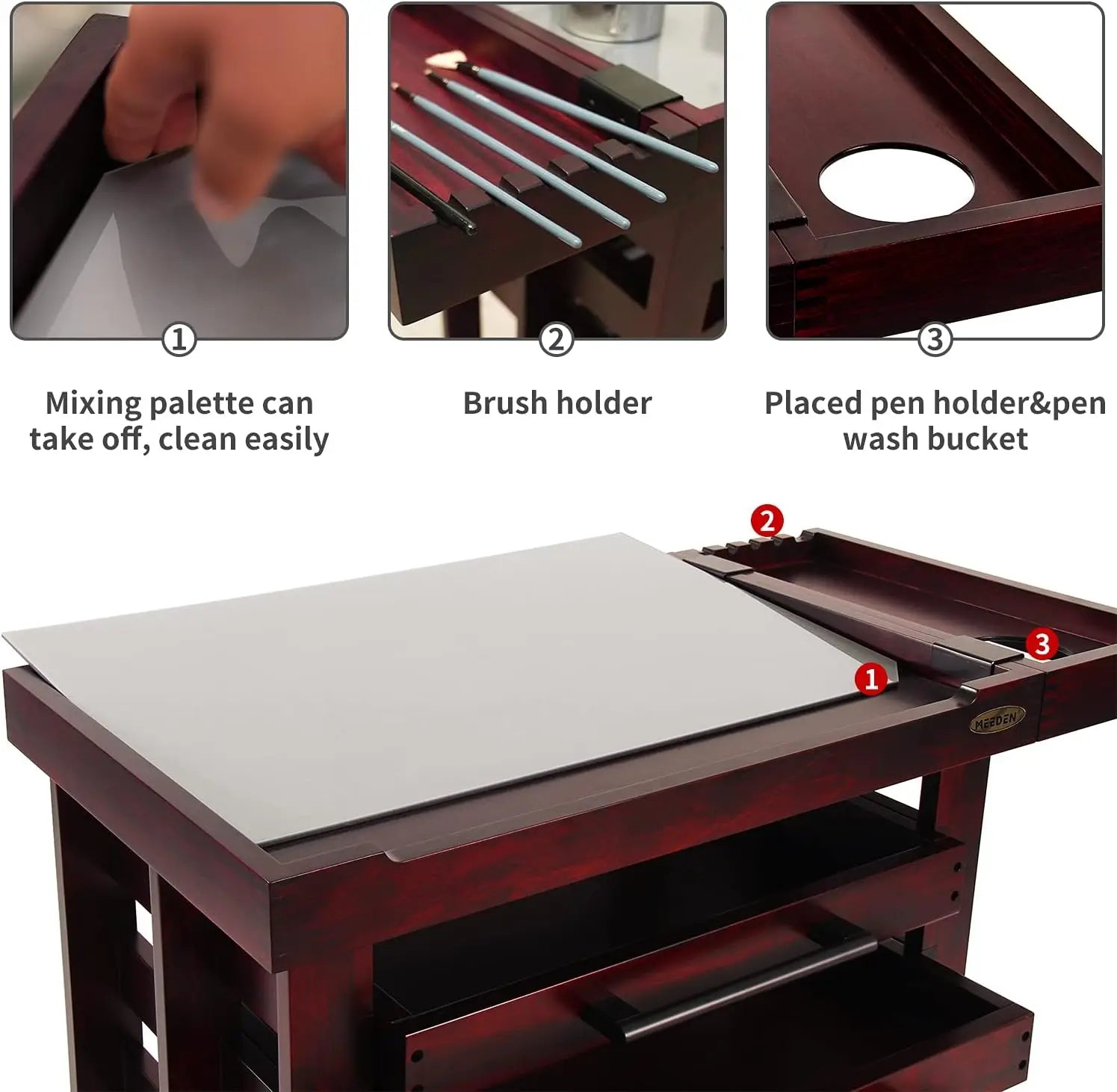 ①

Mixing palette can take off, clean easily

②

Brush holder

③

Placed pen holder&pen wash bucket

2

3

1

MEEDEN