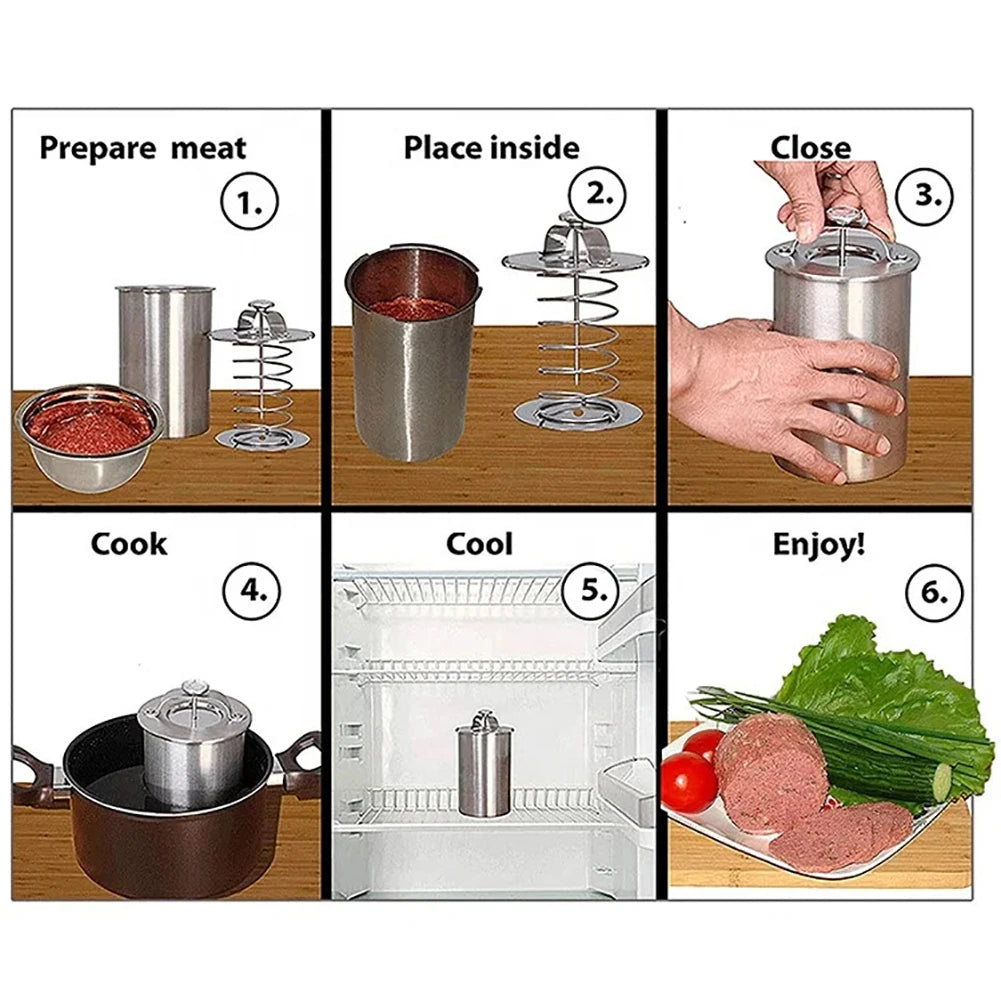 Prepare meat
1.

Place inside
2.

Close
3.

Cook
4.

Cool
5.

Enjoy!
6.